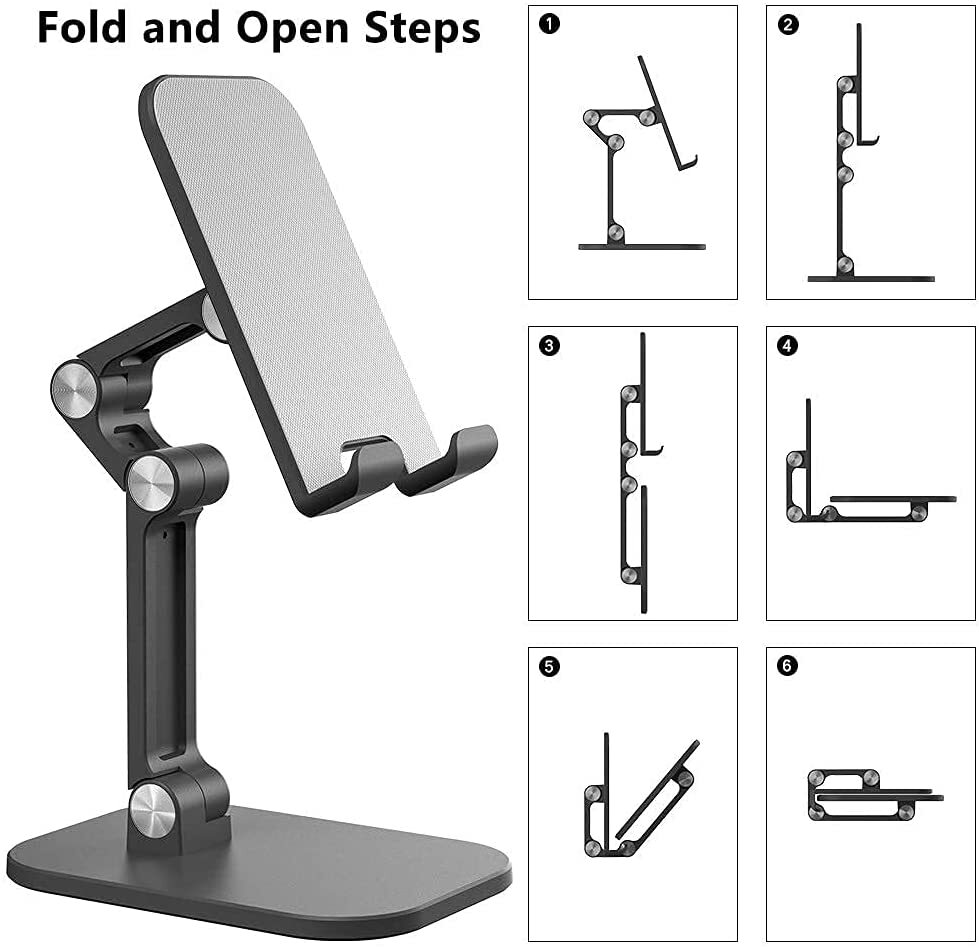 Fold and Open Steps

1

2

3

4

5

6