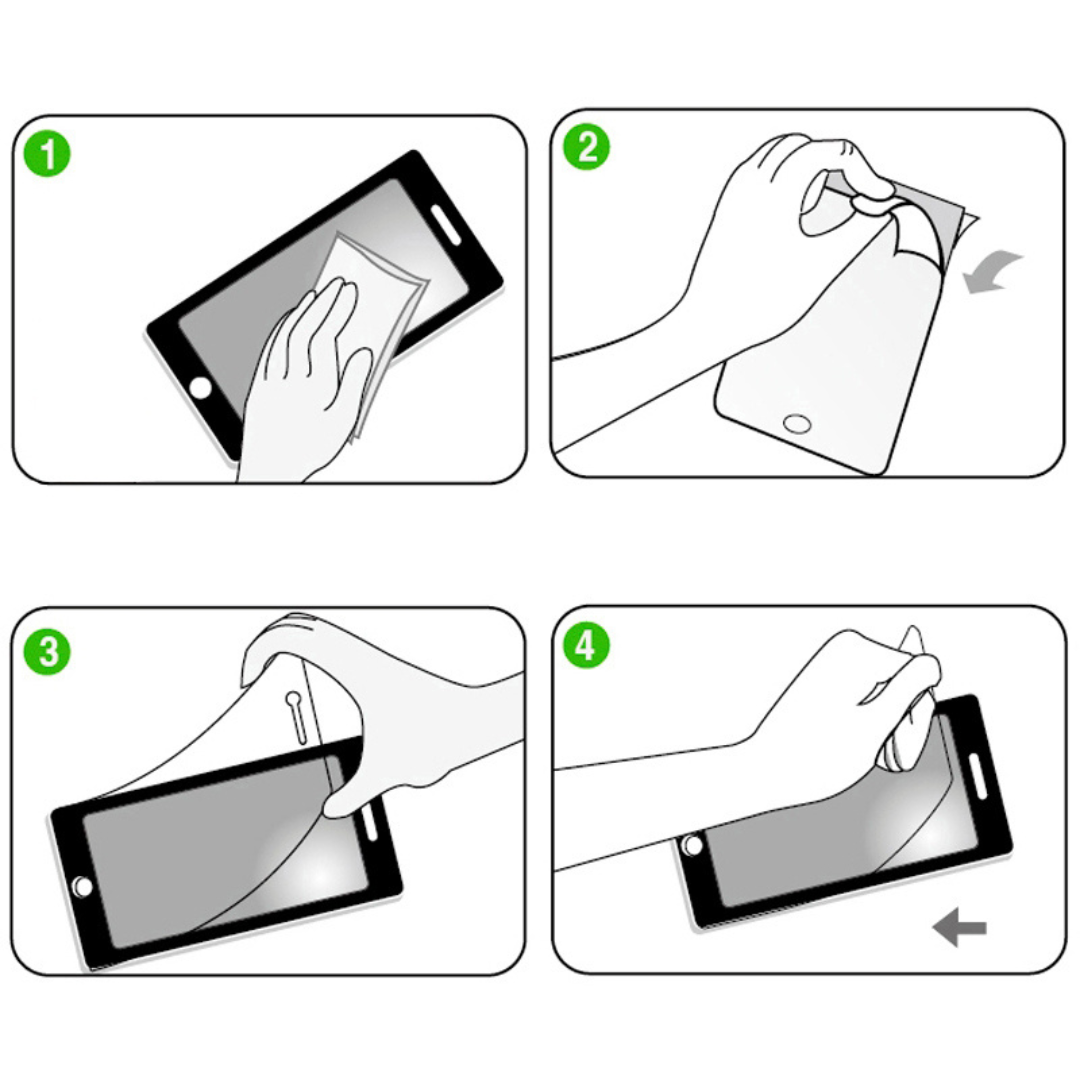 1

2

3

4